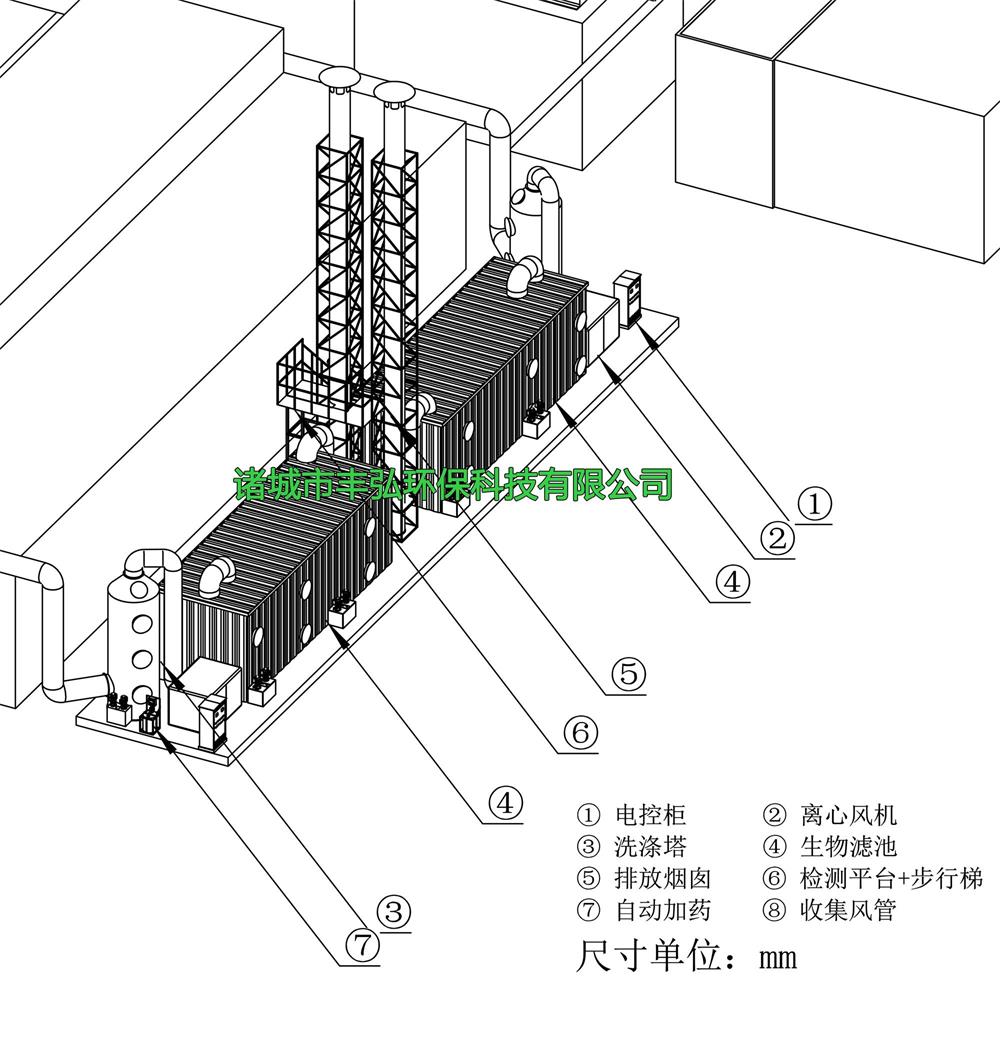 诸城市丰弘环保科技有限公司

①

②

④

⑤

⑥

④

③

⑦

① 电控柜 ② 离心风机
③ 洗涤塔 ④ 生物滤池
⑤ 排放烟囱 ⑥ 检测平台+步行梯
⑦ 自动加药 ⑧ 收集风管

尺寸单位：mm